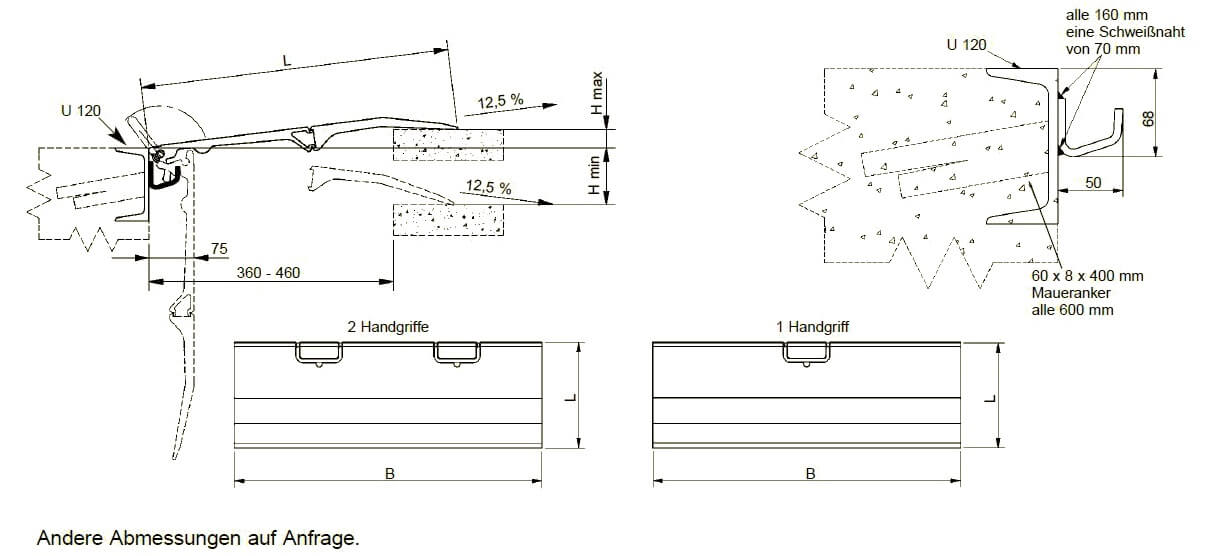 L

U 120

12,5 %

H max

H min

12,5 %

75

360 - 460

U 120

alle 160 mm
eine Schweißnaht
von 70 mm

68

50

60 x 8 x 400 mm
Maueranker
alle 600 mm

2 Handgriffe

L

B

1 Handgriff

L

B

Andere Abmessungen auf Anfrage.