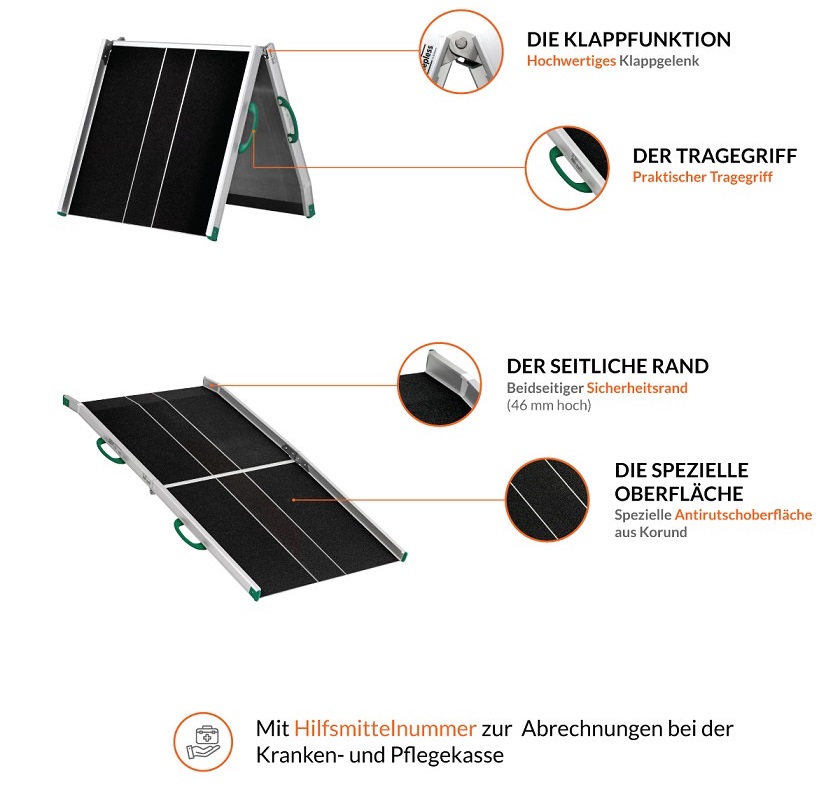 DIE KLAPPFUNKTION
Hochwertiges Klappgelenk

DER TRAGEGRIFF
Praktischer Tragegriff

DER SEITLICHE RAND
Beidseitiger Sicherheitsrand
(46 mm hoch)

DIE SPEZIELLE OBERFLÄCHE
Spezielle Antirutschoberfläche aus Korund

Mit Hilfsmittelnummer zur Abrechnungen bei der Kranken- und Pflegekasse