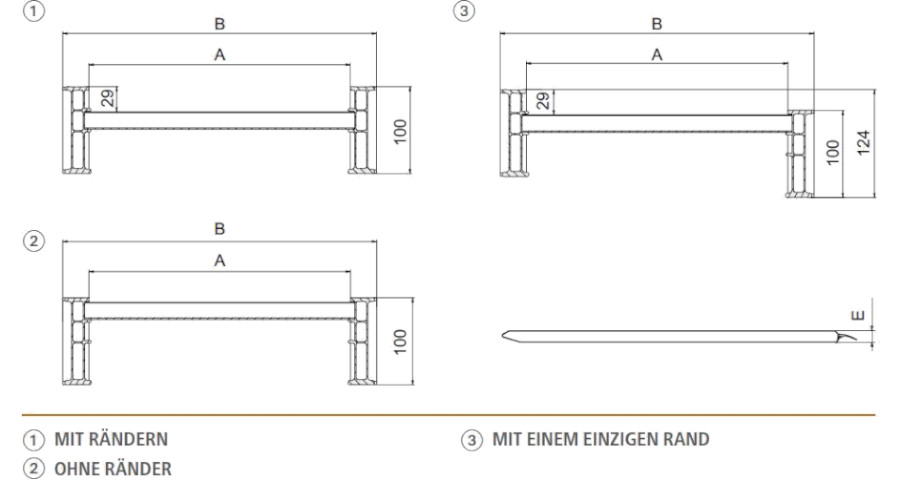 ①
B
A
29
100

③
B
A
29
100
124

②
B
A
100

E

① MIT RÄNDERN
② OHNE RÄNDER
③ MIT EINEM EINZIGEN RAND